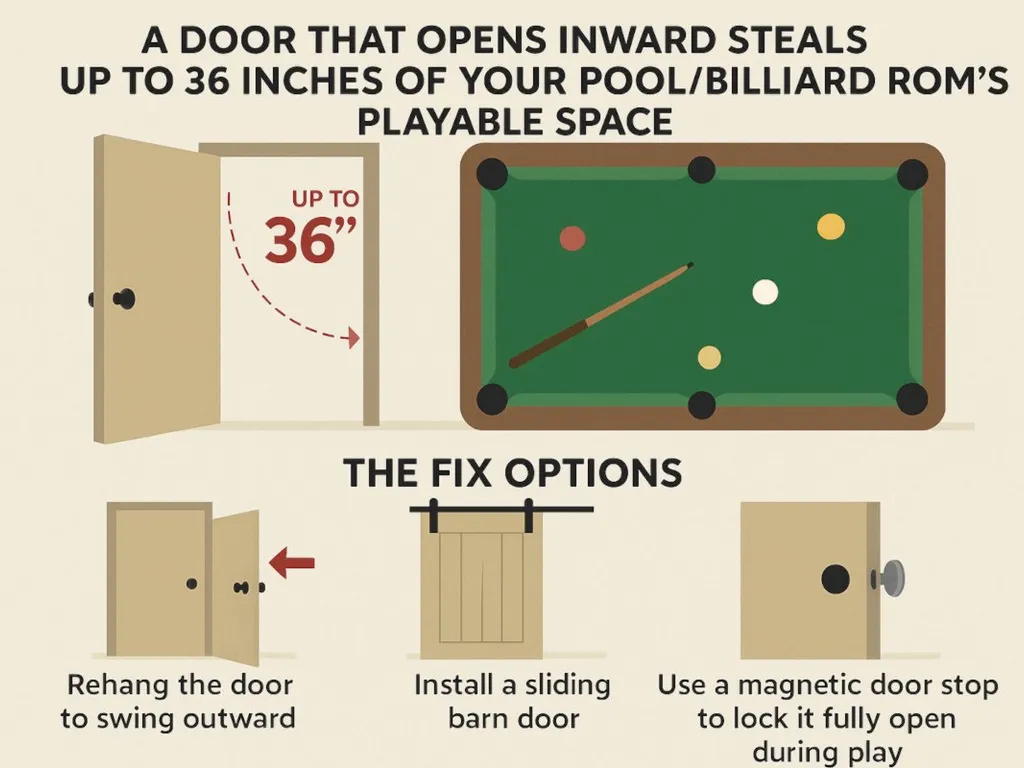 A DOOR THAT OPENS INWARD STEALS UP TO 36 INCHES OF YOUR POOL/BILLIARD ROM'S PLAYABLE SPACE

UP TO 36"

THE FIX OPTIONS

Rehang the door to swing outward

Install a sliding barn door

Use a magnetic door stop to lock it fully open during play